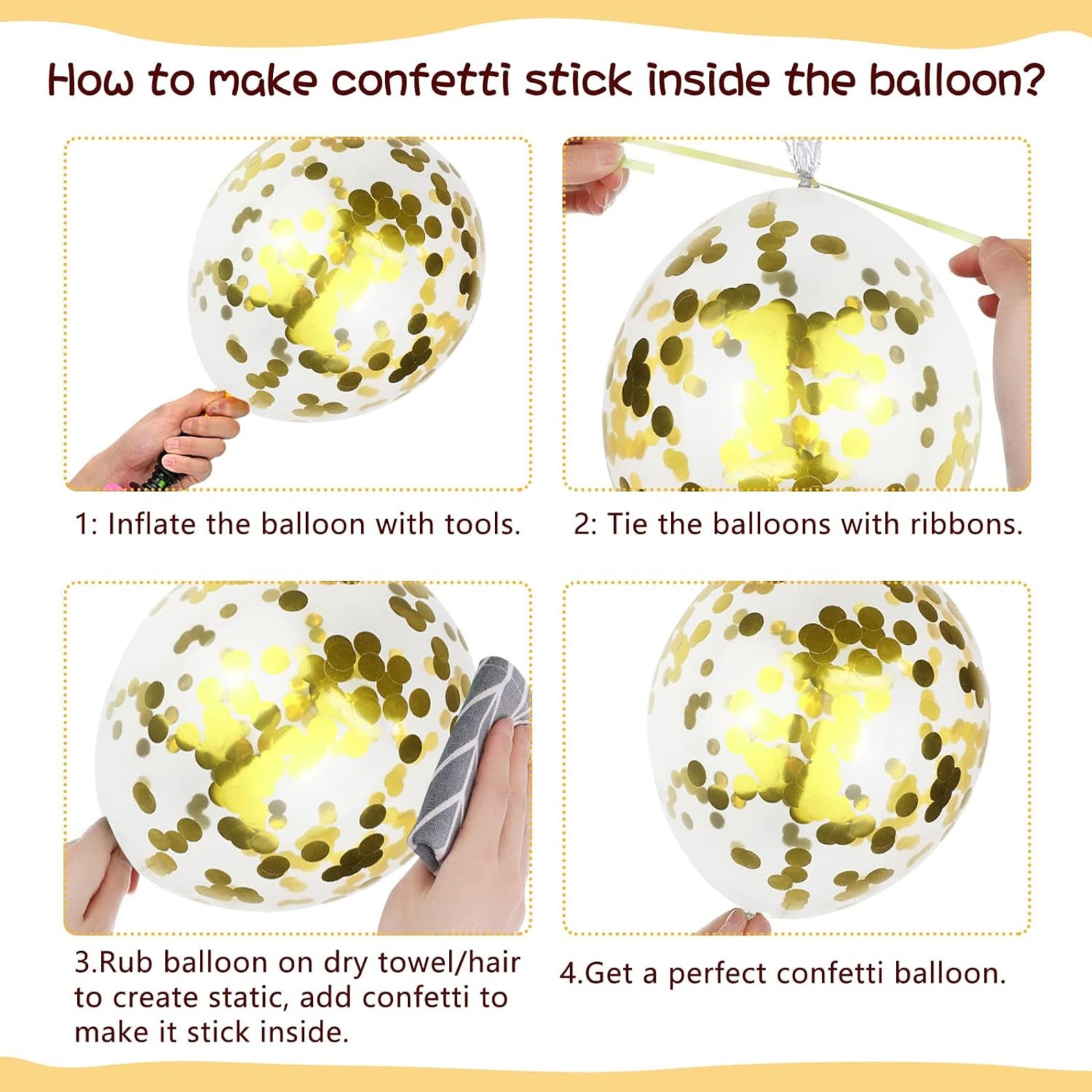 How to make confetti stick inside the balloon?

1: Inflate the balloon with tools.

2: Tie the balloons with ribbons.

3.Rub balloon on dry towel/hair to create static, add confetti to make it stick inside.

4.Get a perfect confetti balloon.